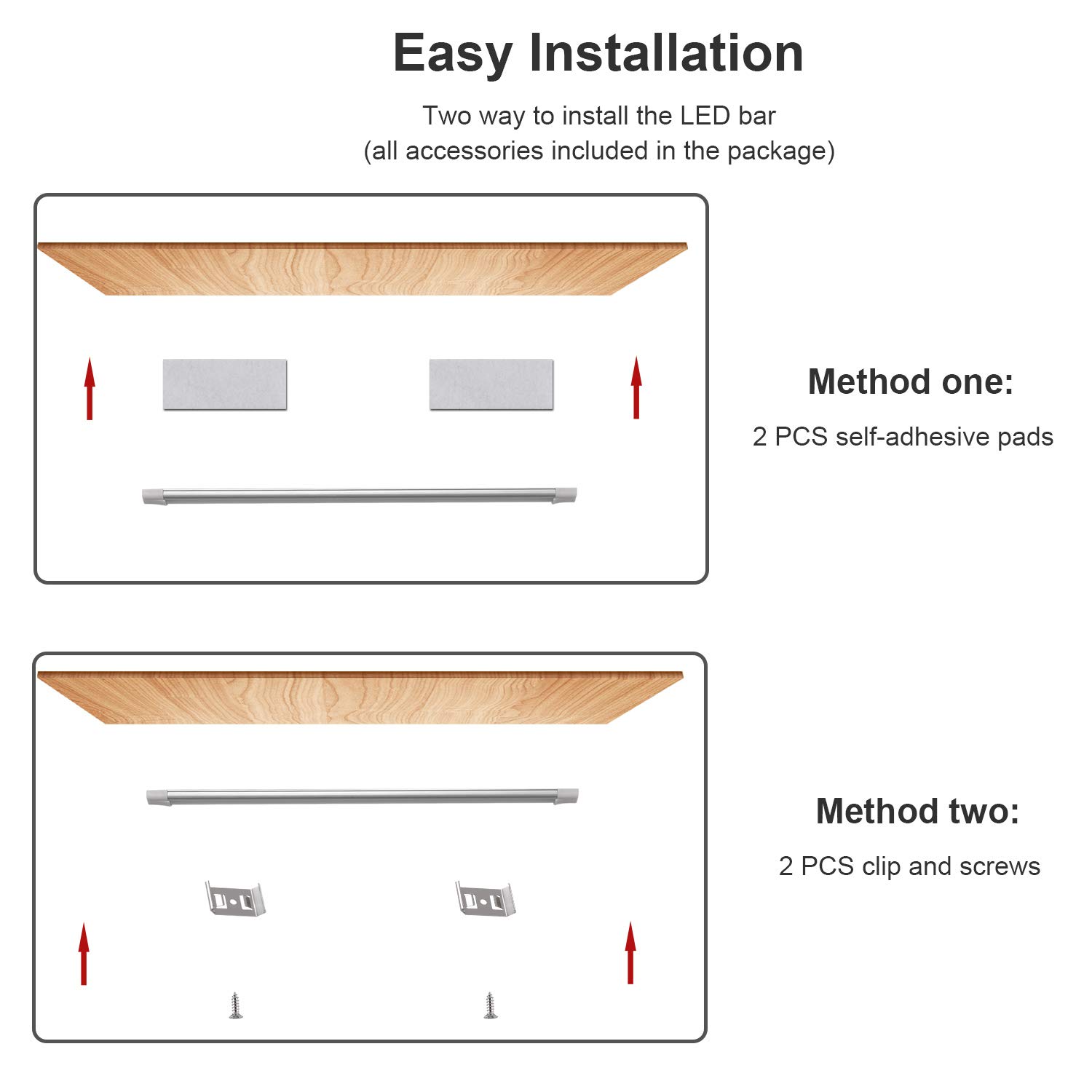 Easy Installation

Two way to install the LED bar
(all accessories included in the package)

Method one:

2 PCS self-adhesive pads

Method two:

2 PCS clip and screws